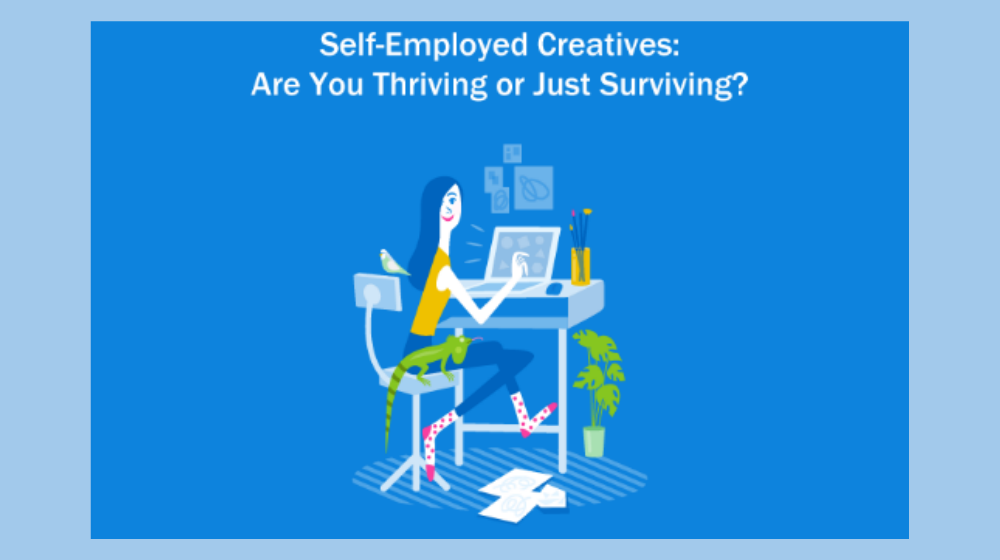 Self-Employed Creatives:
Are You Thriving or Just Surviving?